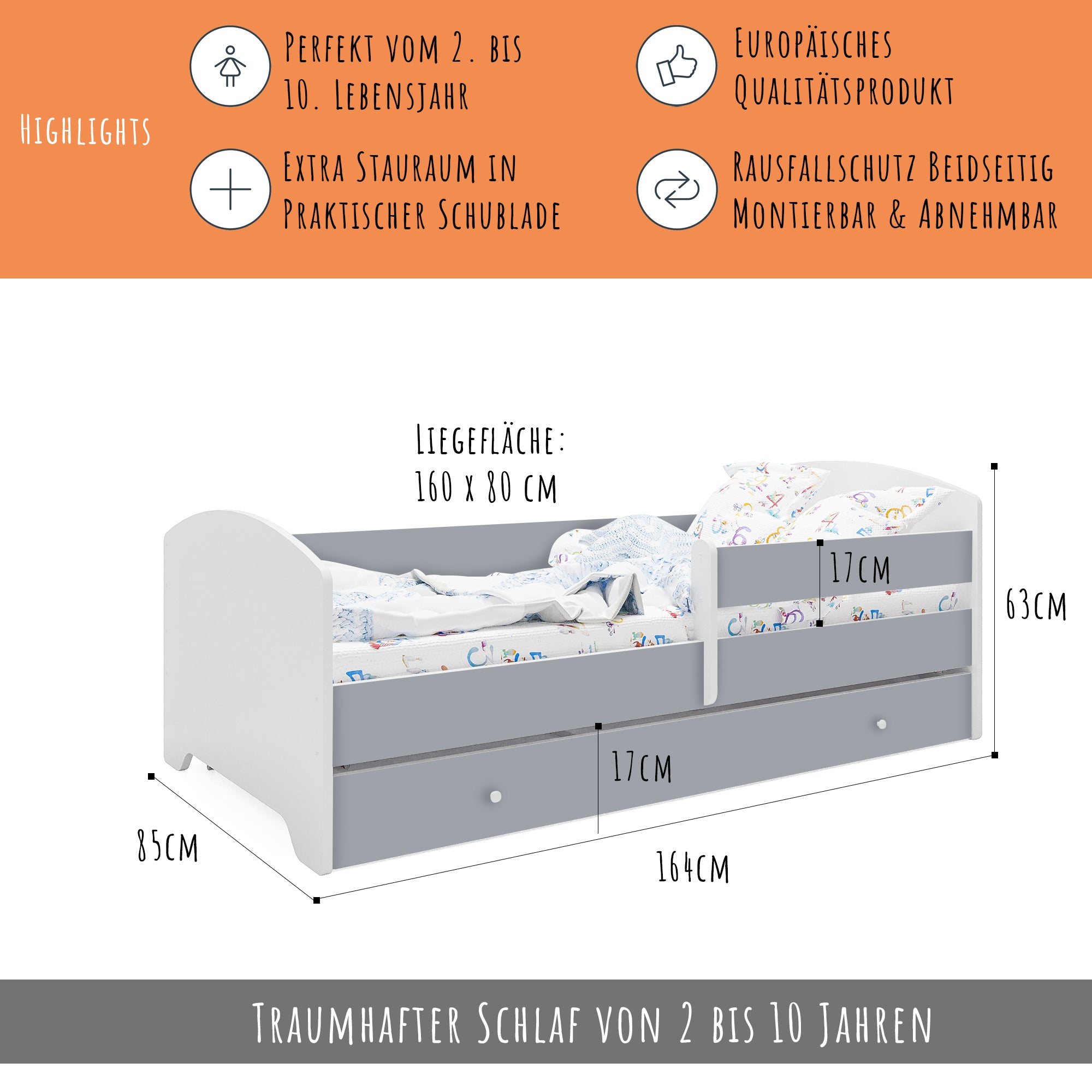 Highlights

Perfekt vom 2. bis 10. Lebensjahr

Europäisches Qualitätsprodukt

Extra Stauraum in Praktischer Schublade

Rausfallschutz Beidseitig Montierbar & Abnehmbar

Liegefläche: 160 x 80 cm

17cm

63cm

17cm

85cm

164cm

Traumhafter Schlaf von 2 bis 10 Jahren