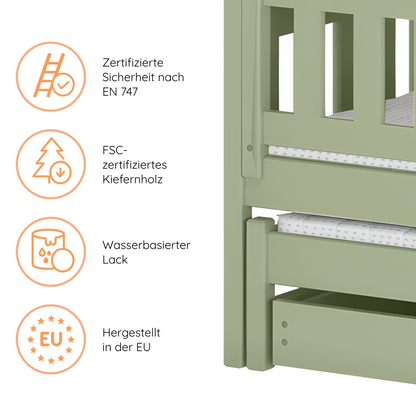 Zertifizierte Sicherheit nach EN 747

FSC-zertifiziertes Kiefernholz

Wasserbasierter Lack

EU

Hergestellt in der EU