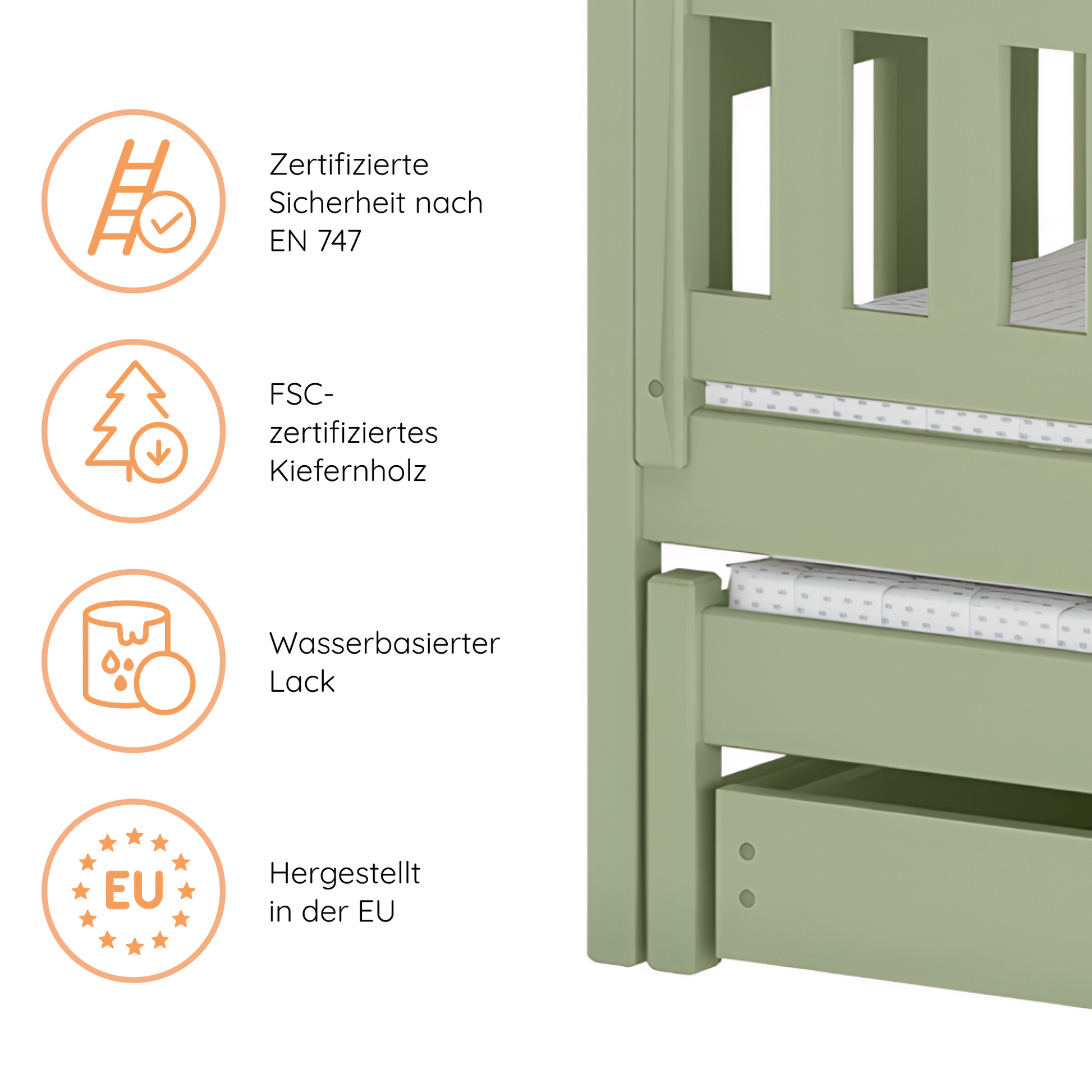 Zertifizierte Sicherheit nach EN 747

FSC-zertifiziertes Kiefernholz

Wasserbasierter Lack

EU

Hergestellt in der EU