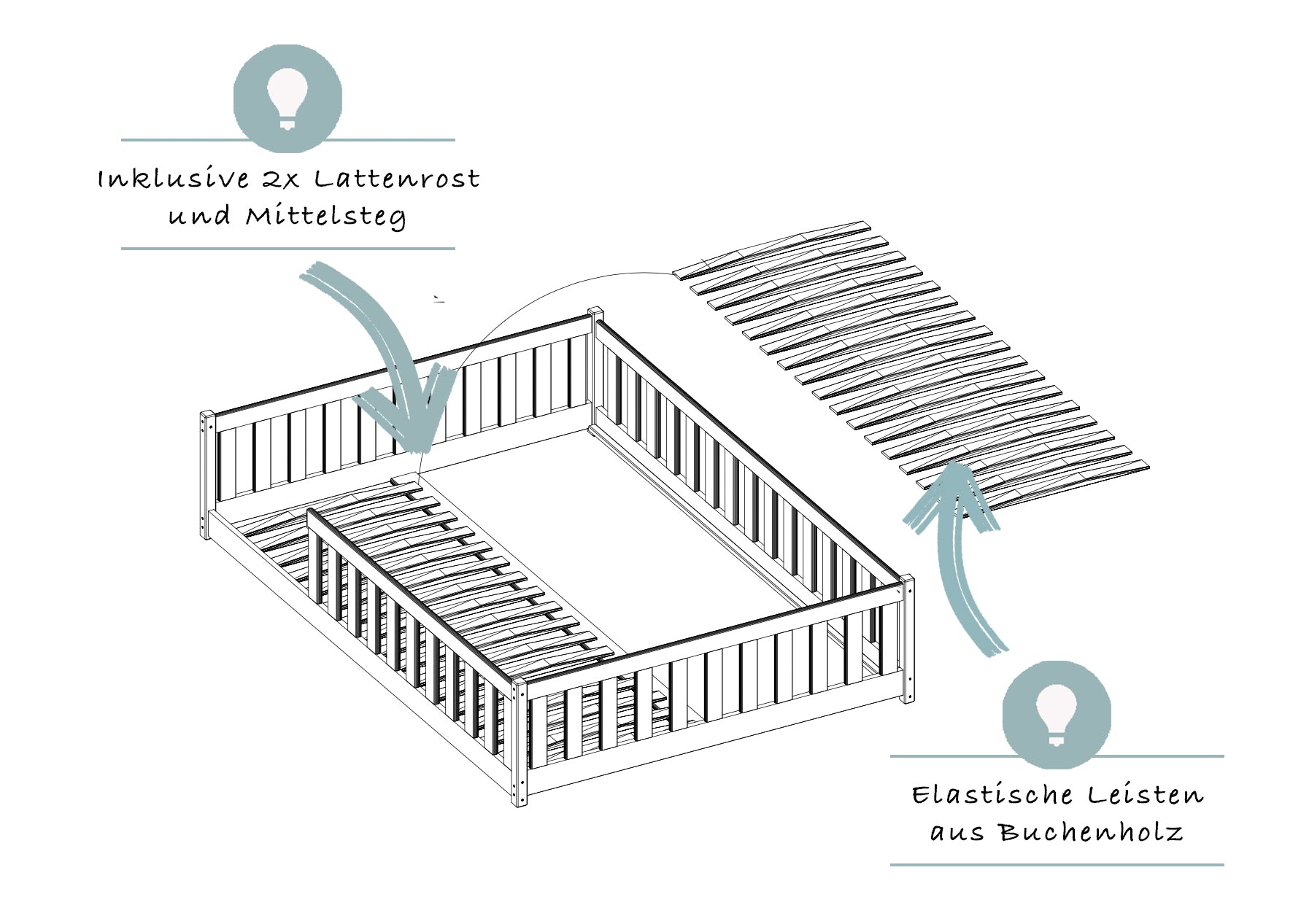 Inklusive 2x Lattenrost und Mittelsteg

Elastische Leisten aus Buchenholz