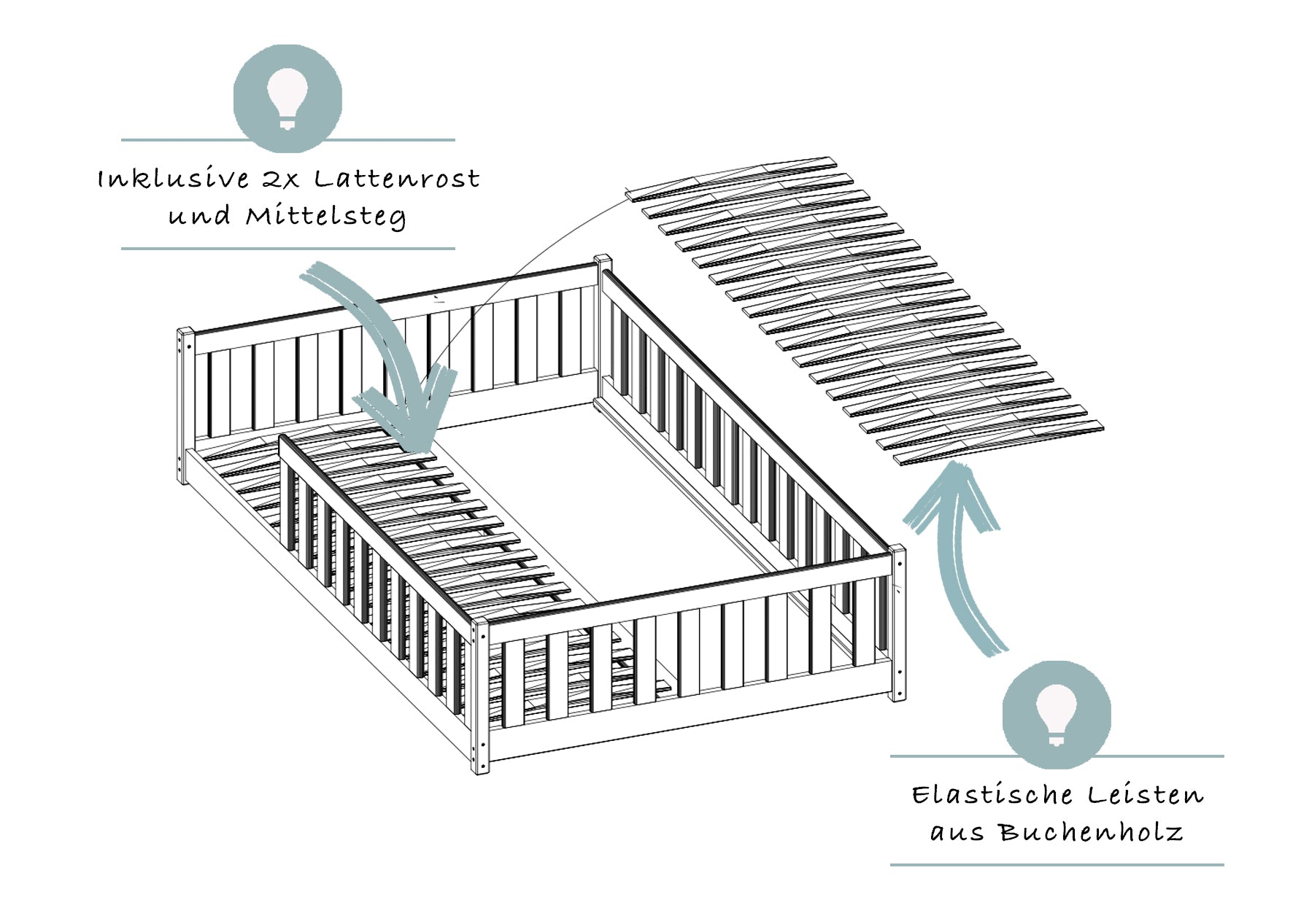 Inklusive 2x Lattenrost und Mittelsteg

Elastische Leisten aus Buchenholz