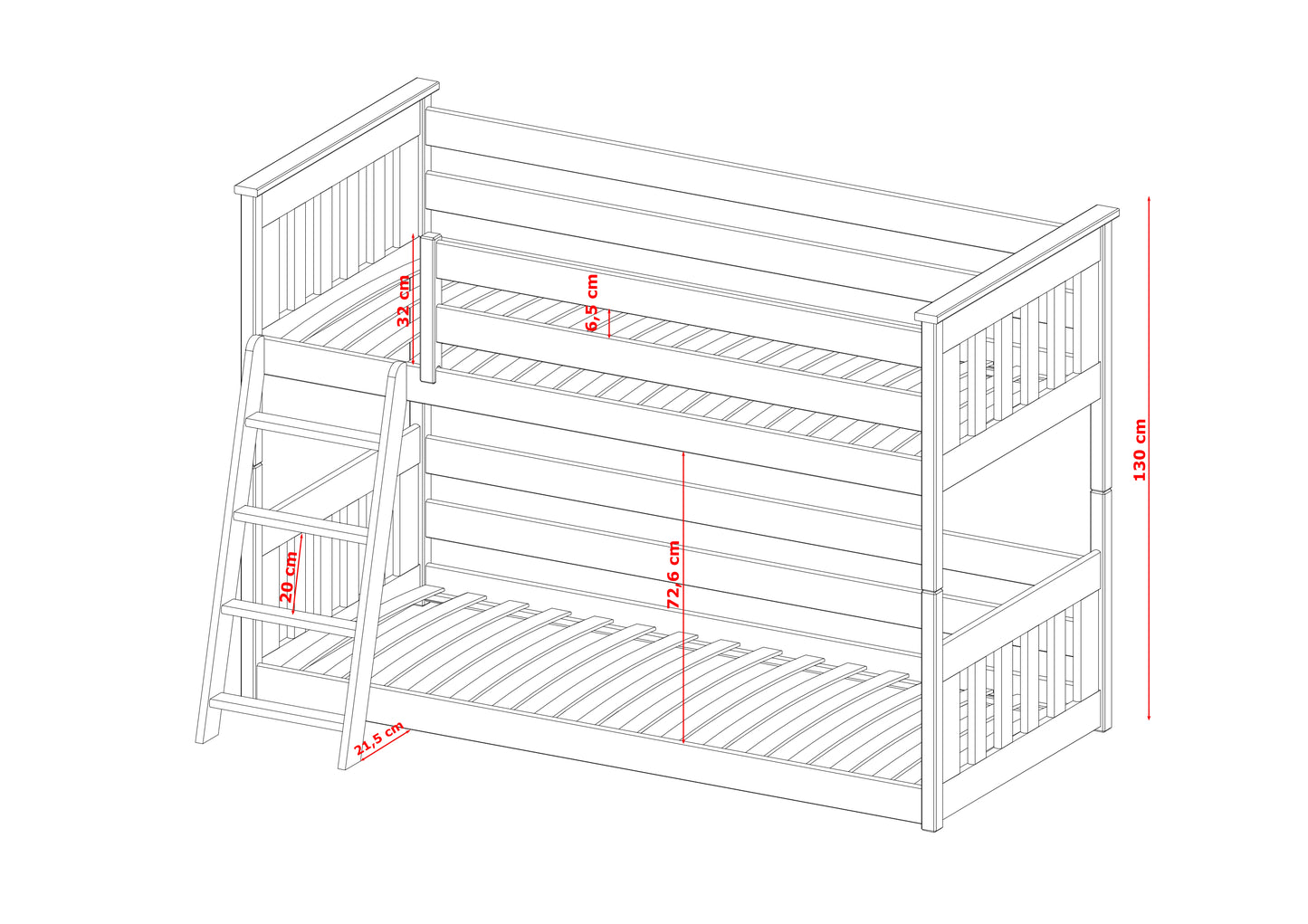 32 cm
6,5 cm
130 cm
72,6 cm
20 cm
21,5 cm