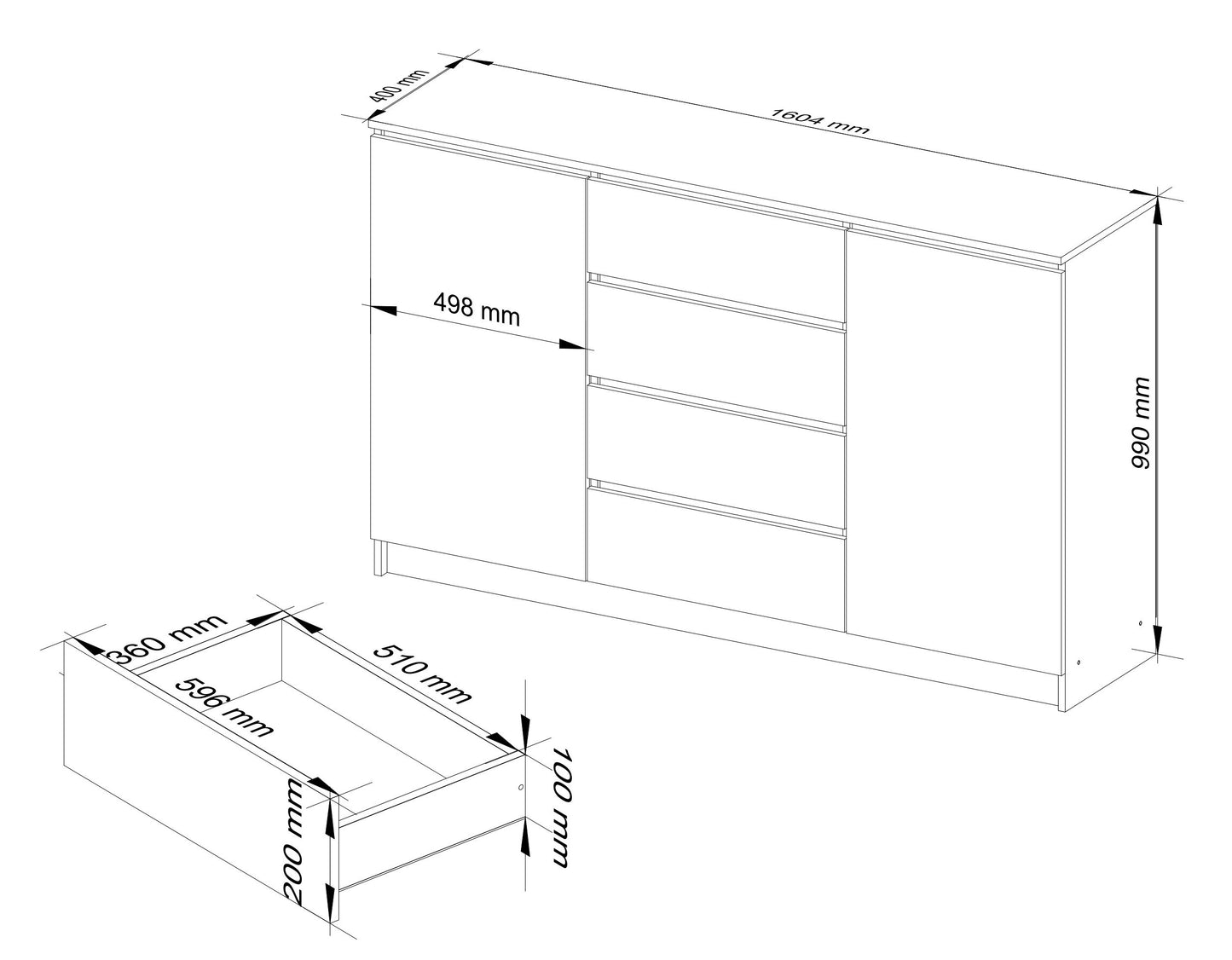 400 mm
1604 mm
498 mm
990 mm
360 mm
510 mm
596 mm
100 mm
200 mm