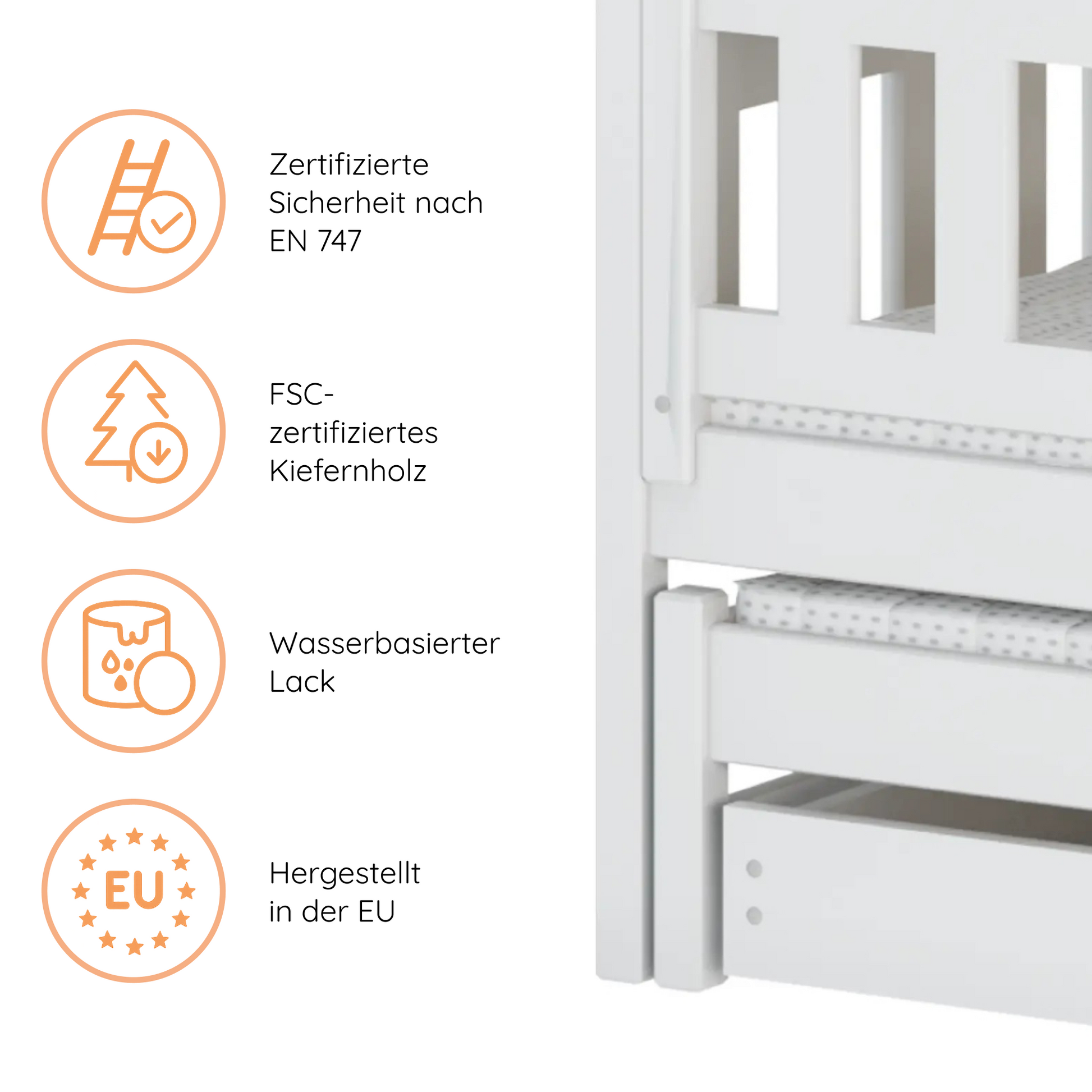 Zertifizierte Sicherheit nach EN 747

FSC-zertifiziertes Kiefernholz

Wasserbasierter Lack

EU

Hergestellt in der EU